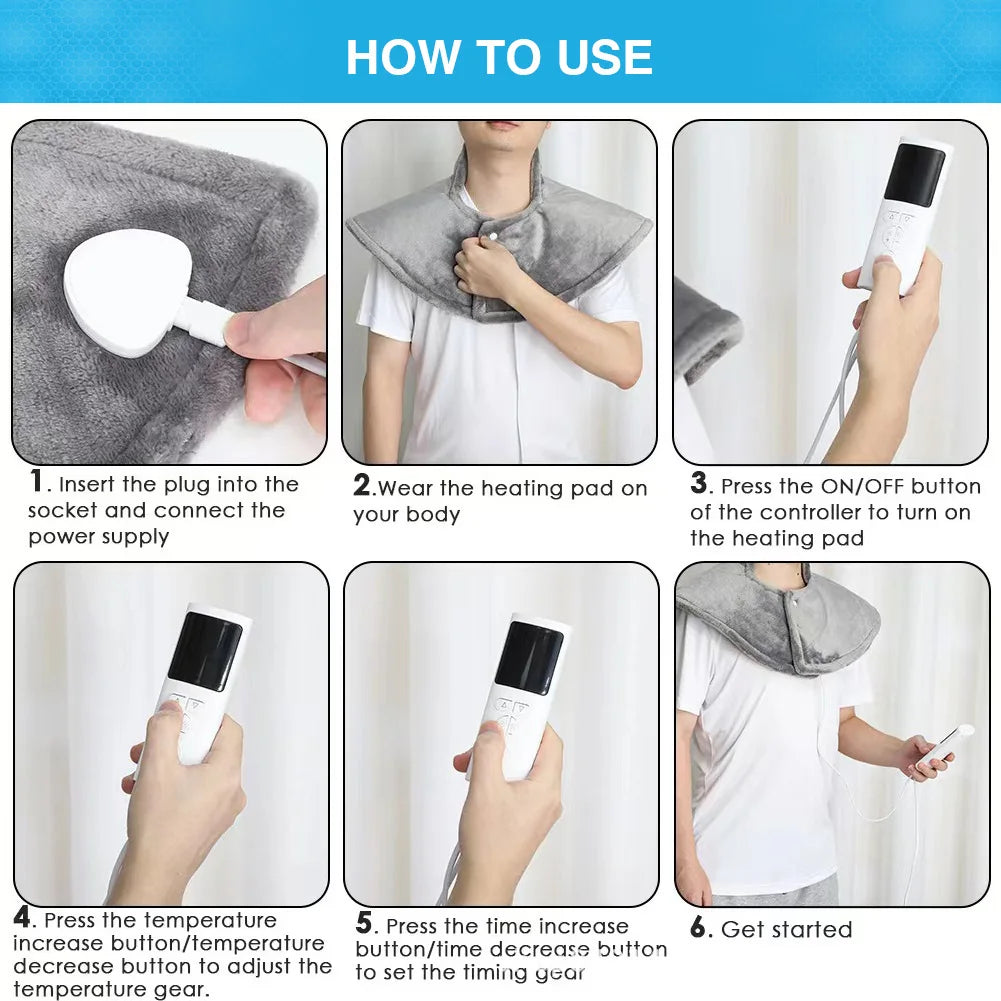 HOW TO USE

1. Insert the plug into the socket and connect the power supply

2.Wear the heating pad on your body

3. Press the ON/OFF button of the controller to turn on the heating pad

4. Press the temperature increase button/temperature decrease button to adjust the temperature gear.

5. Press the time increase button/time decrease button to set the timing gear

6. Get started