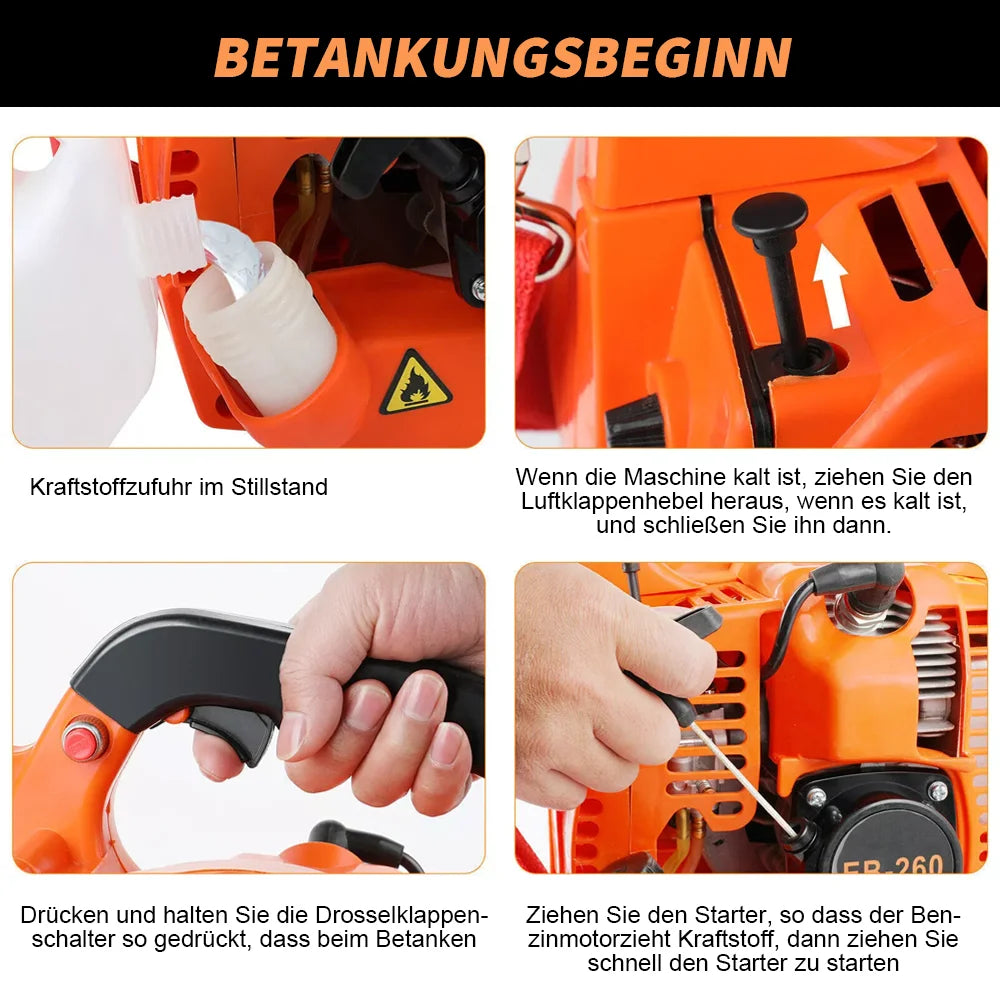 BETANKUNGSBEGINN

Kraftstoffzufuhr im Stillstand

Wenn die Maschine kalt ist, ziehen Sie den Luftklappenhebel heraus, wenn es kalt ist, und schließen Sie ihn dann.

Drücken und halten Sie die Drosselklappenschalter so gedrückt, dass beim Betanken

EB-260

Ziehen Sie den Starter, so dass der Benzinmotorzieht Kraftstoff, dann ziehen Sie schnell den Starter zu starten