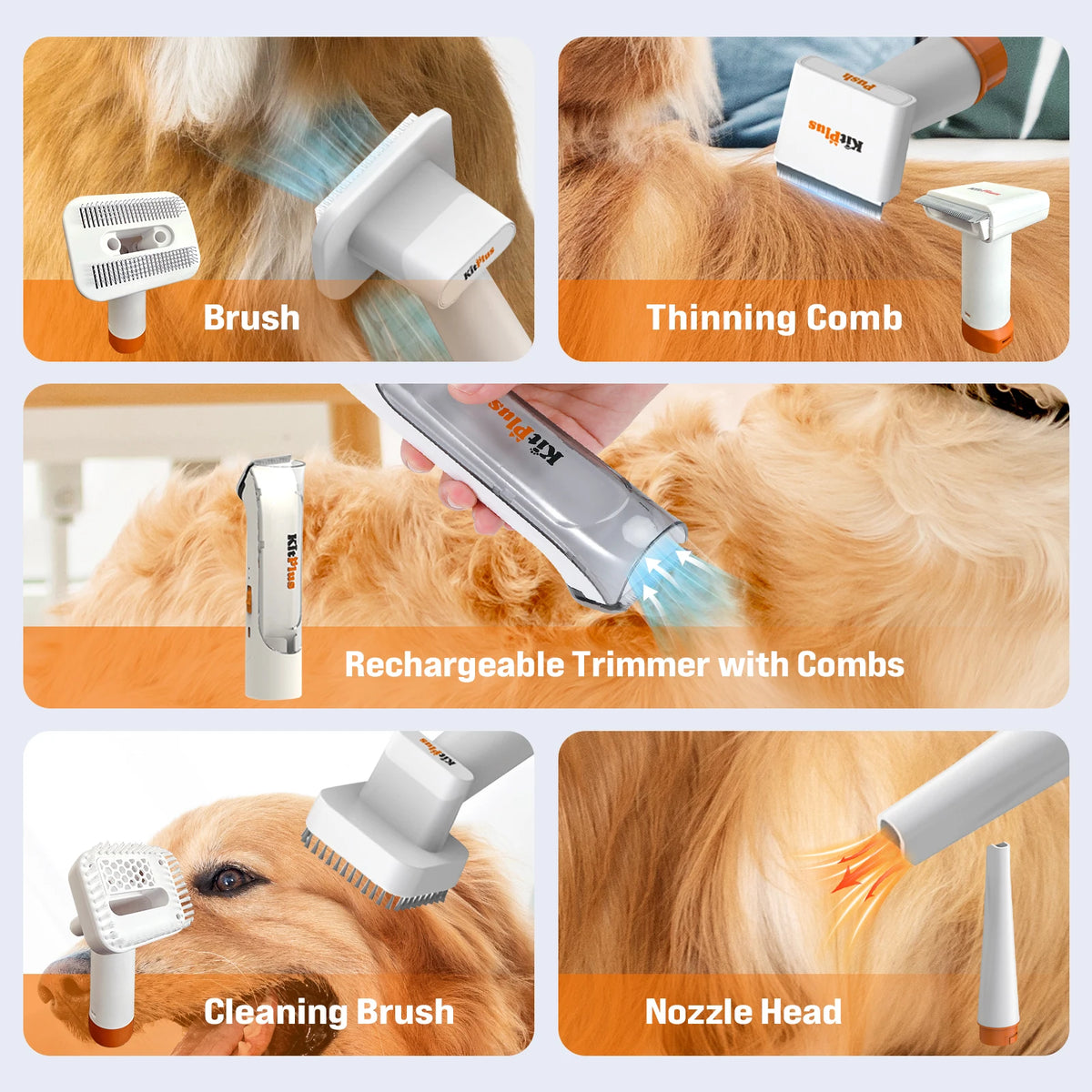 KitPlus

Brush

Push

KitPlus

KitPlus

Thinning Comb

KitPlus

KitPlus

Rechargeable Trimmer with Combs

KitPlus

Cleaning Brush

Nozzle Head